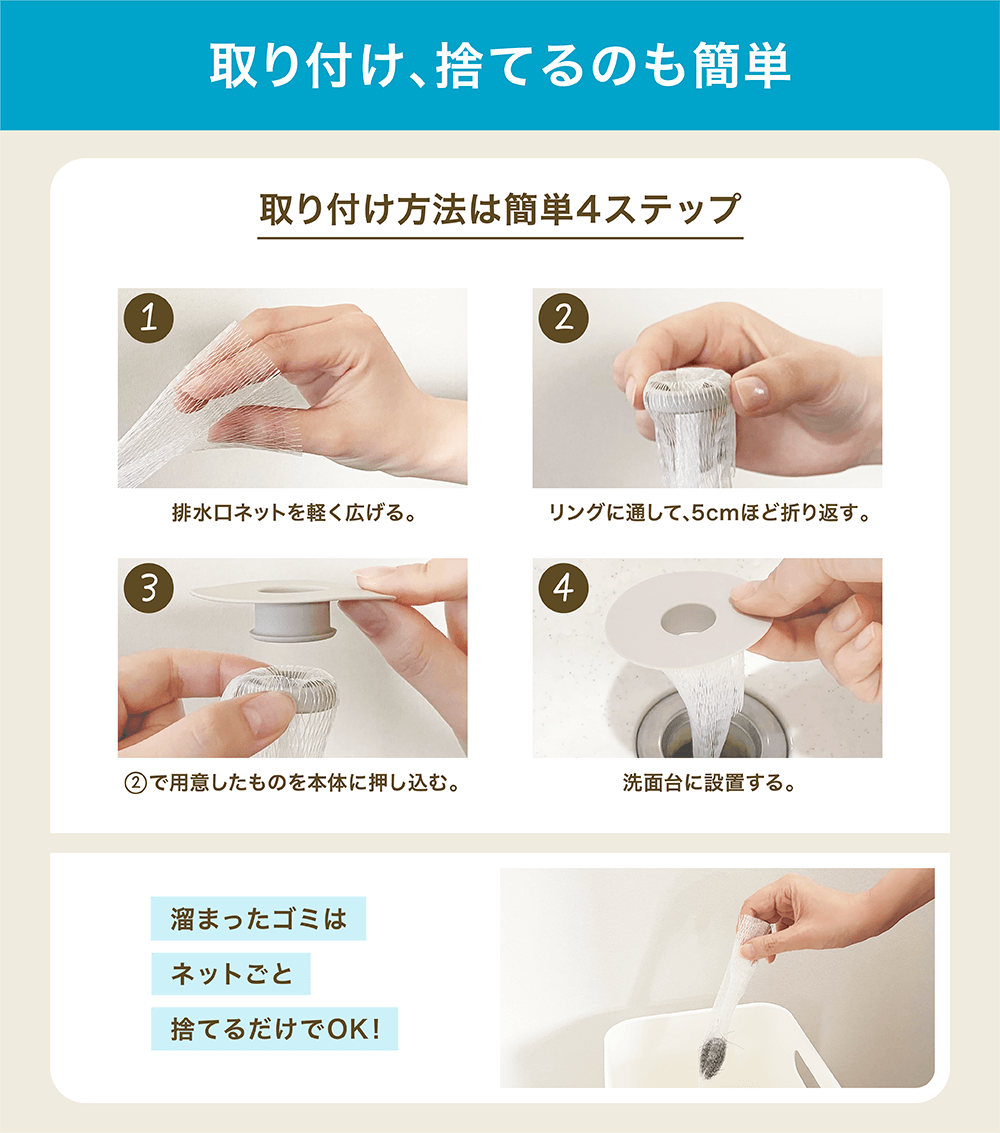 取り付け、捨てるのも簡単

取り付け方法は簡単4ステップ

1

排水口ネットを軽く広げる。

2

リングに通して、5cmほど折り返す。

3

②で用意したものを本体に押し込む。

4

洗面台に設置する。

溜まったゴミは

ネットごと

捨てるだけでOK!