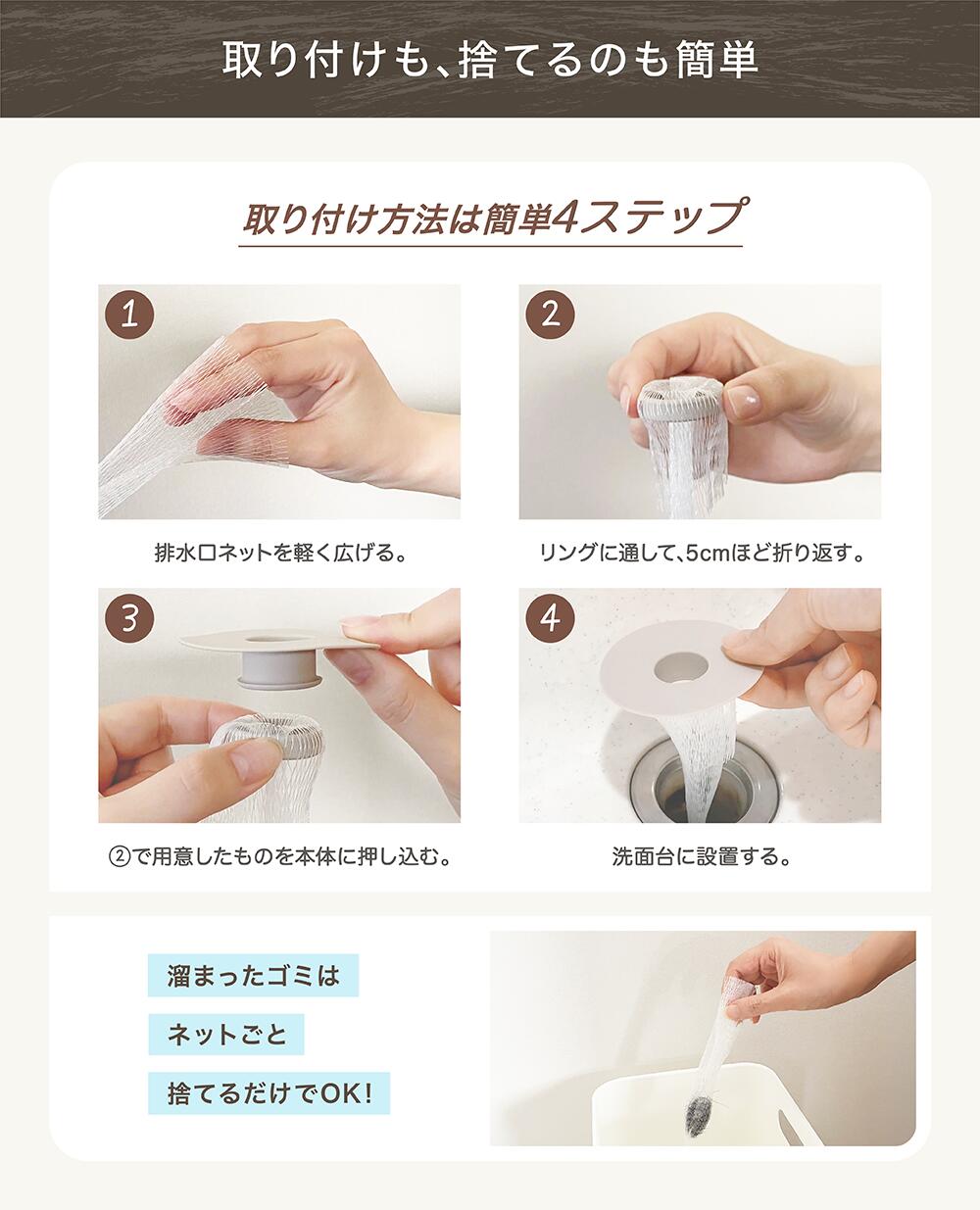 取り付けも、捨てるのも簡単

取り付け方法は簡単4ステップ

1

排水口ネットを軽く広げる。

2

リングに通して、5cmほど折り返す。

3

②で用意したものを本体に押し込む。

4

洗面台に設置する。

溜まったゴミは

ネットごと

捨てるだけでOK!